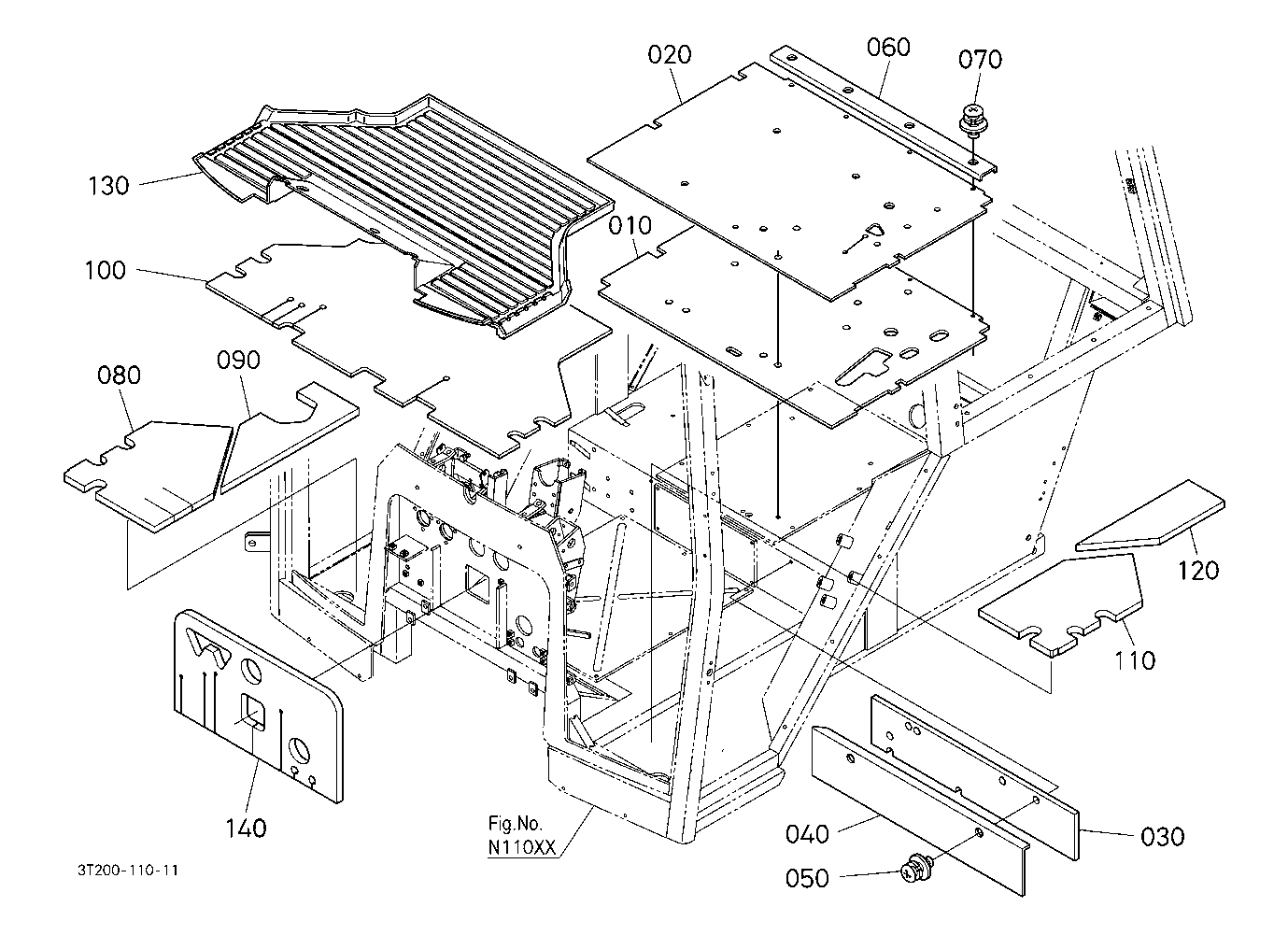 020
060
070
130
010
100
080
090
120
110
140
Fig.No.
N110XX
040
030
050
3T200-110-11